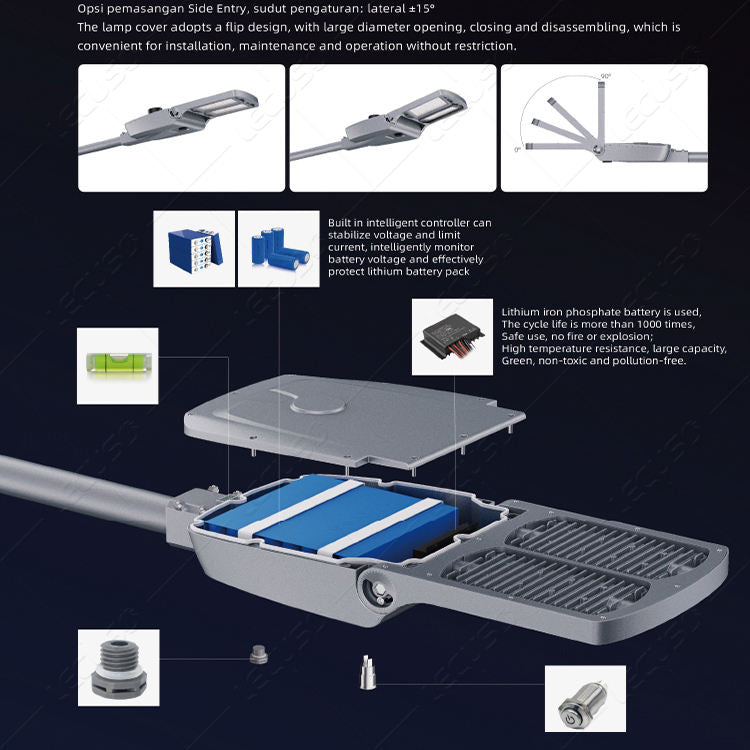 Opsi pemasangan Side Entry, sudut pengaturan: lateral ±15°
The lamp cover adopts a flip design, with large diameter opening, closing and disassembling, which is convenient for installation, maintenance and operation without restriction.

90°

0°

Built in intelligent controller can stabilize voltage and limit current, intelligently monitor battery voltage and effectively protect lithium battery pack

Lithium iron phosphate battery is used,
The cycle life is more than 1000 times,
Safe use, no fire or explosion;
High temperature resistance, large capacity,
Green, non-toxic and pollution-free.